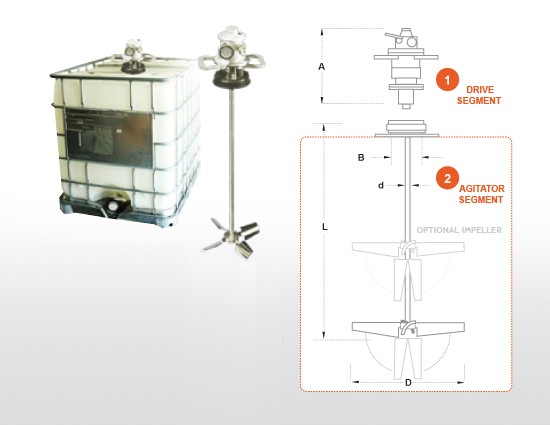 A

1 DRIVE SEGMENT

B

d

2 AGITATOR SEGMENT

L

OPTIONAL IMPELLER

D